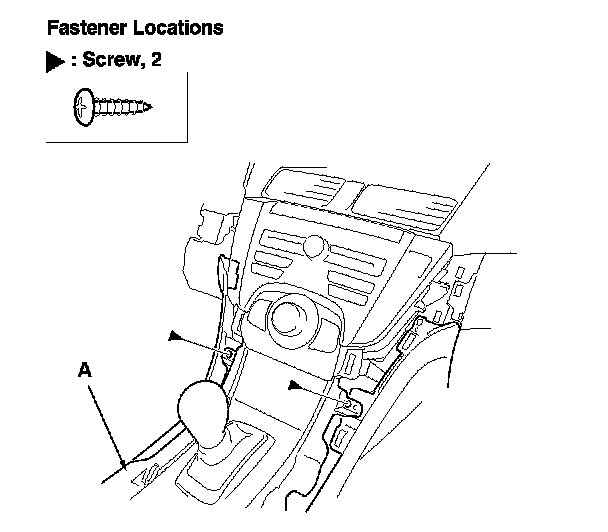 Fastener Locations

▶ : Screw, 2

A