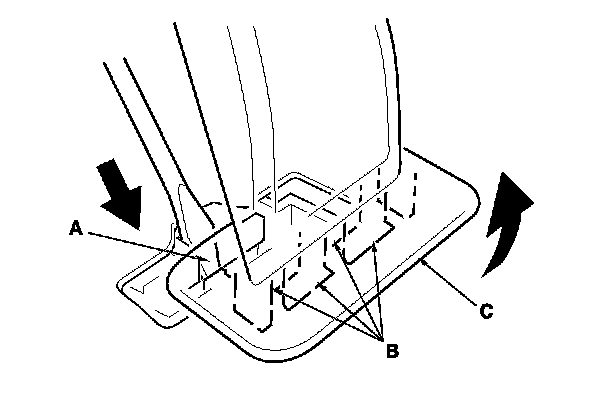 A

B

C