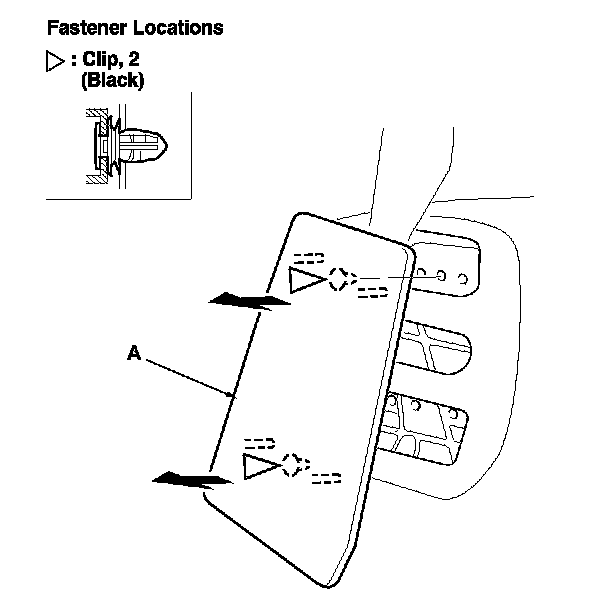 Fastener Locations

▷ : Clip, 2
(Black)

A