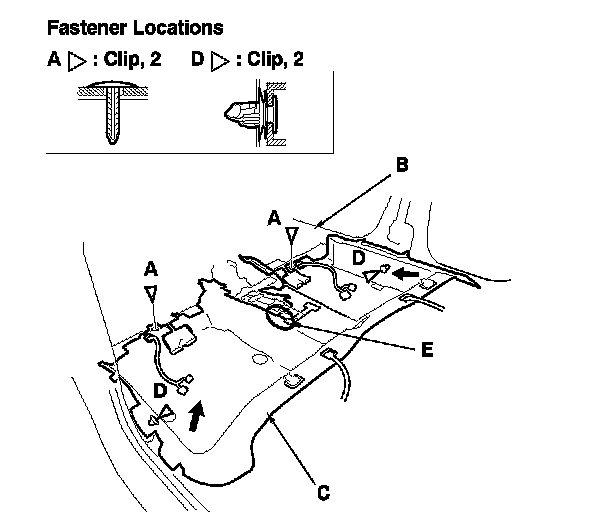 Fastener Locations

A ▷ : Clip, 2    D ▷ : Clip, 2

B

A

D

A

E

D

C