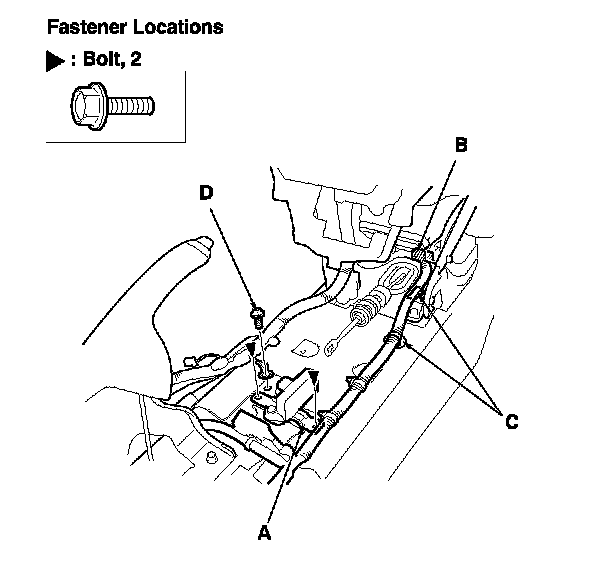 Fastener Locations

▶ : Bolt, 2

B

D

C

A