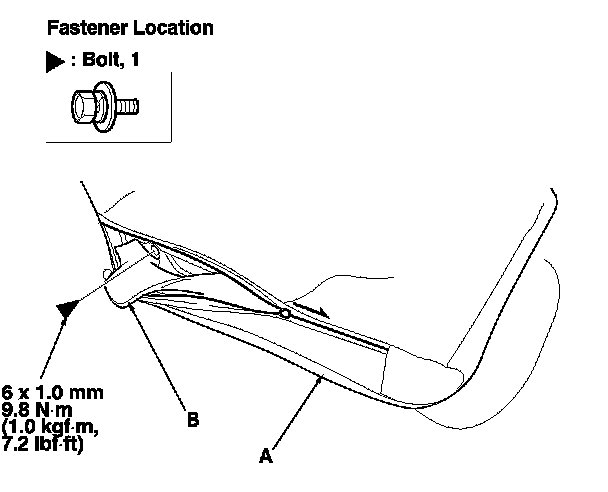 Fastener Location

▶ : Bolt, 1

6 x 1.0 mm
9.8 N·m
(1.0 kgf·m,
7.2 lbf·ft)

B

A