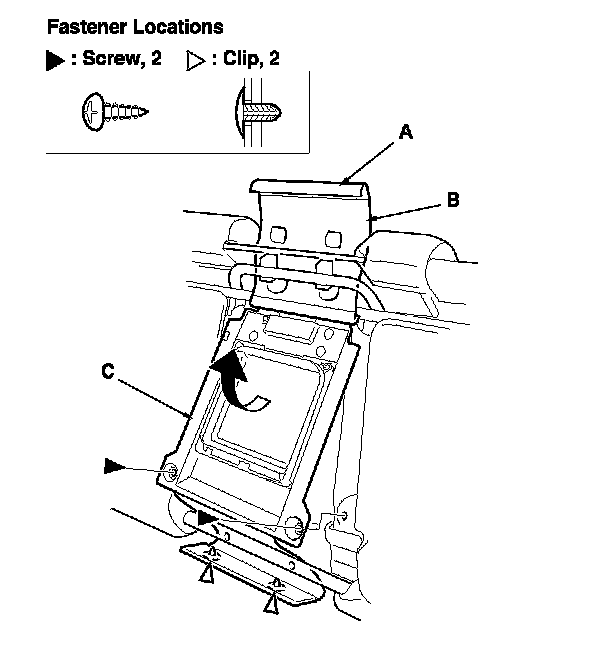 Fastener Locations

▶ : Screw, 2　▷ : Clip, 2

A

B

C