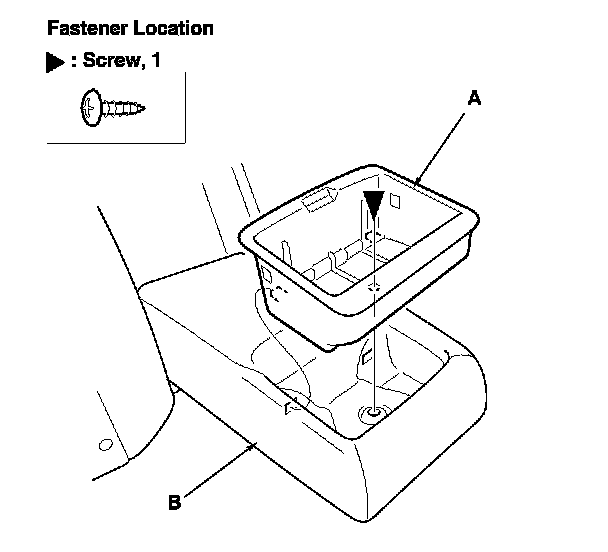 Fastener Location

▶ : Screw, 1

A

B