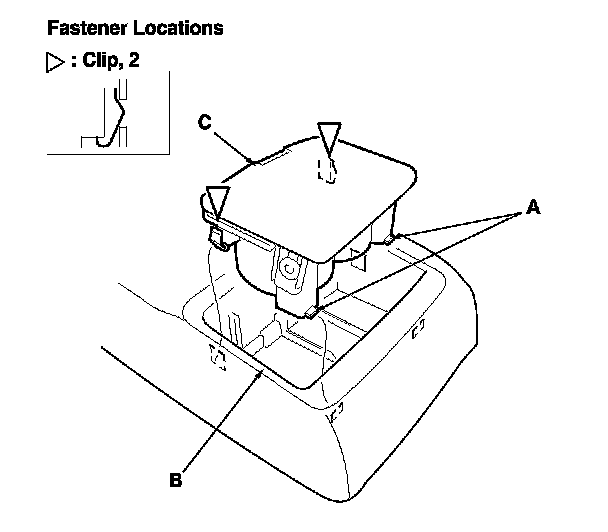 Fastener Locations

▷ : Clip, 2

C

A

B