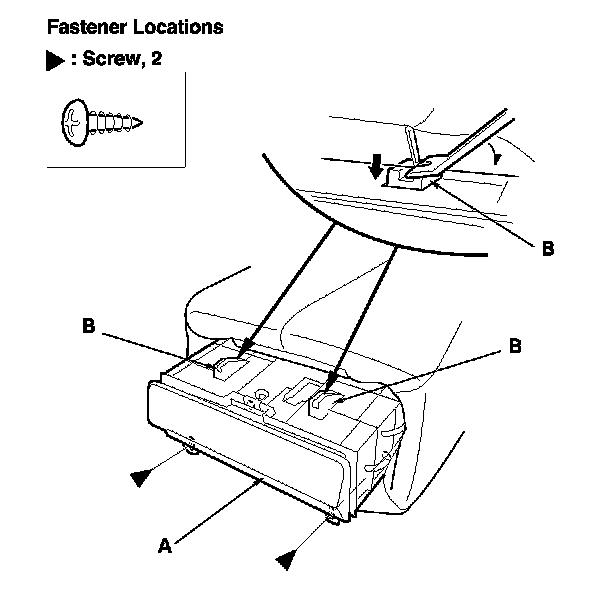 Fastener Locations

▶ : Screw, 2

B

B

B

A