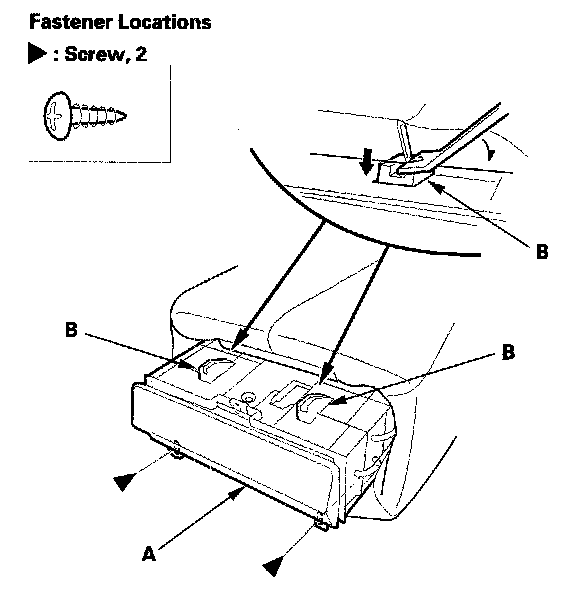 Fastener Locations

▶ : Screw, 2

B

B

B

A