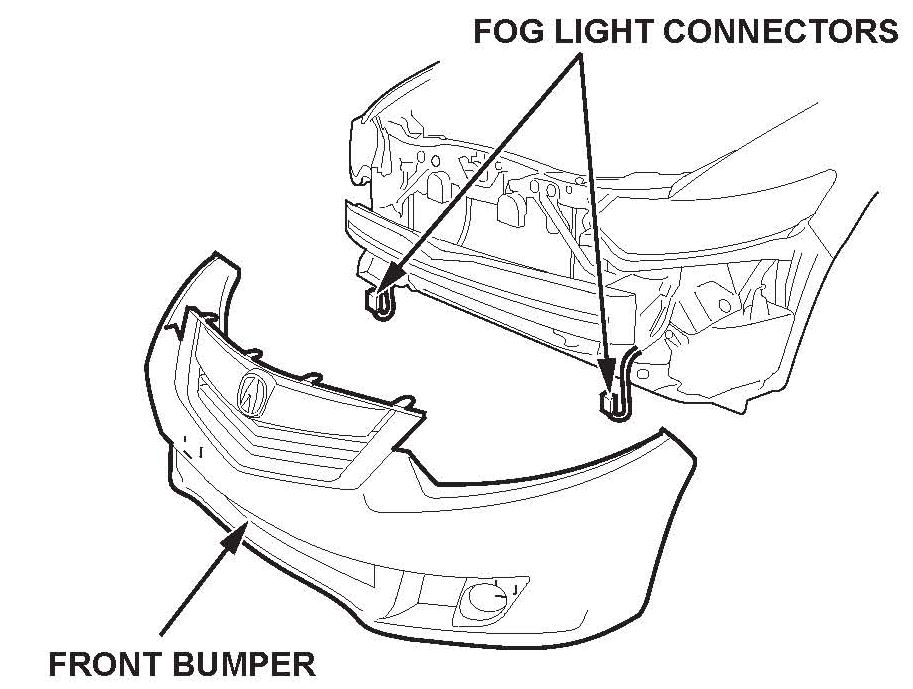 FOG LIGHT CONNECTORS

FRONT BUMPER