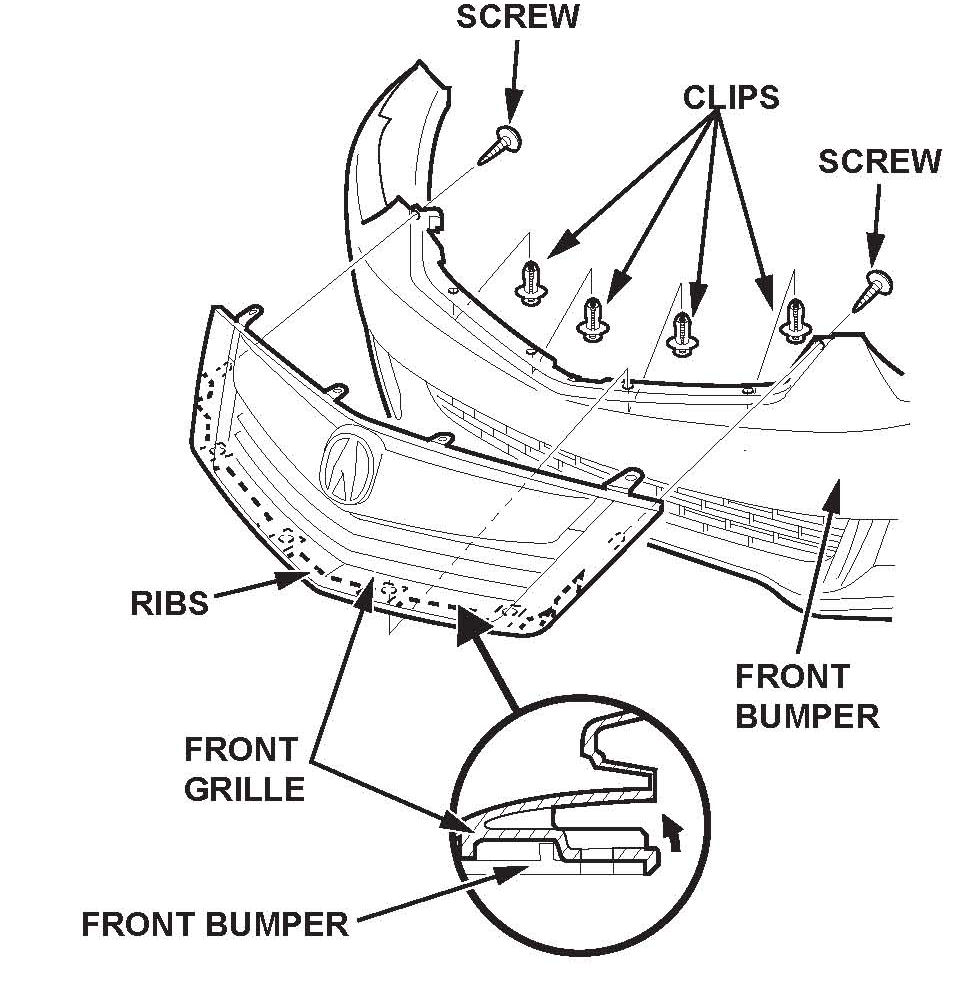 SCREW

CLIPS

SCREW

RIBS

FRONT BUMPER

FRONT GRILLE

FRONT BUMPER