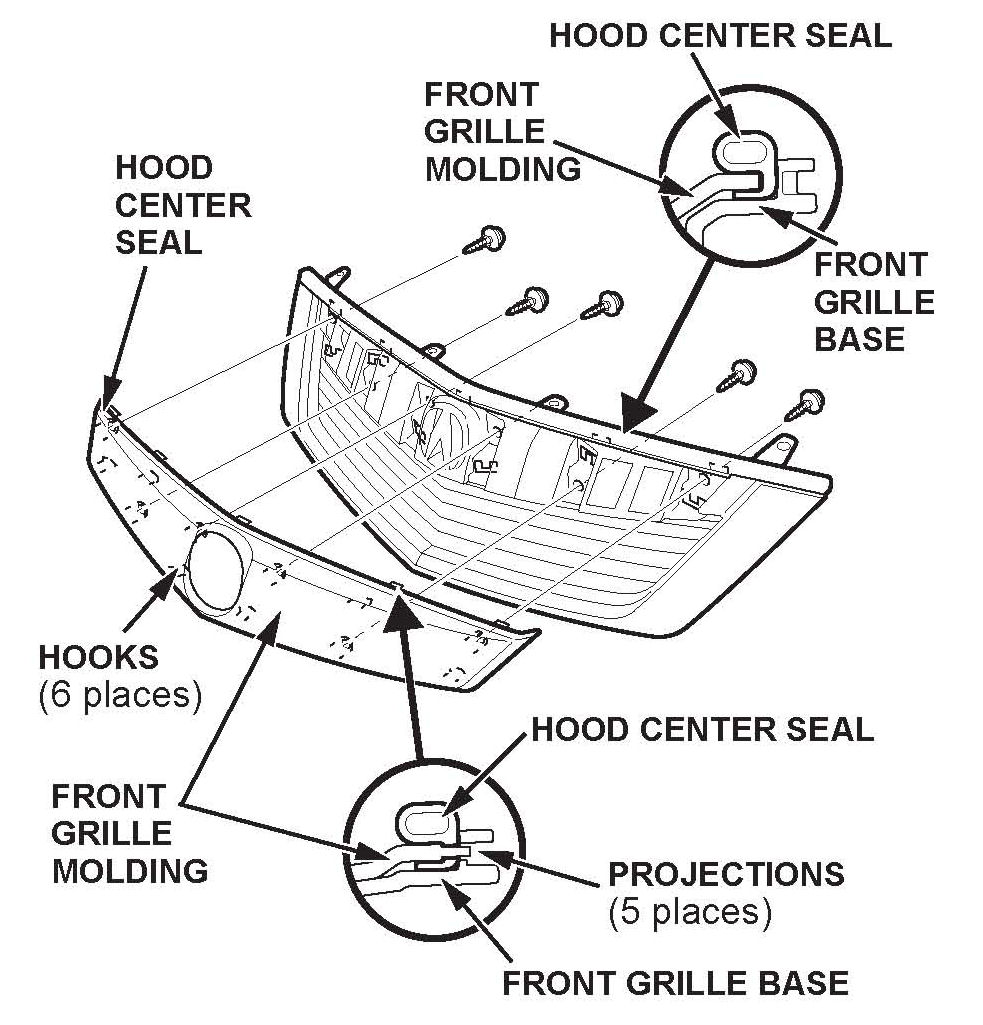 HOOD CENTER SEAL

FRONT GRILLE MOLDING

HOOD CENTER SEAL

FRONT GRILLE BASE

HOOKS
(6 places)

HOOD CENTER SEAL

FRONT GRILLE MOLDING

PROJECTIONS
(5 places)

FRONT GRILLE BASE