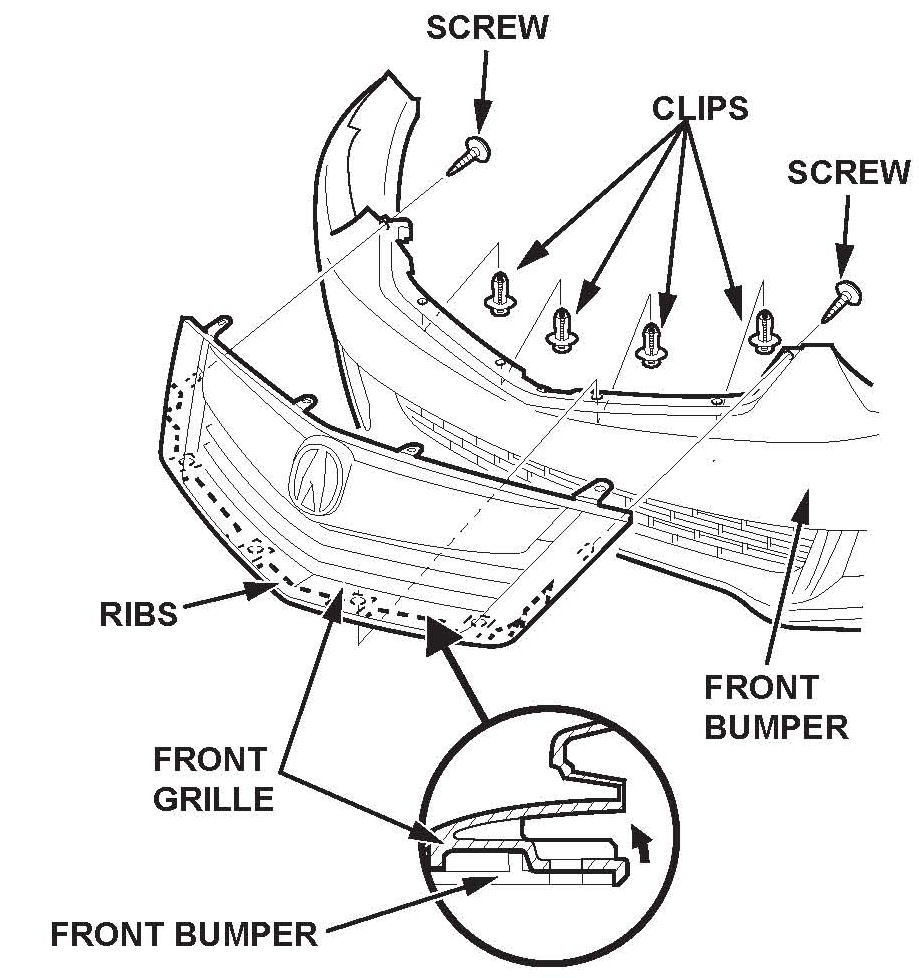 SCREW
CLIPS
SCREW
RIBS
FRONT BUMPER
FRONT GRILLE
FRONT BUMPER