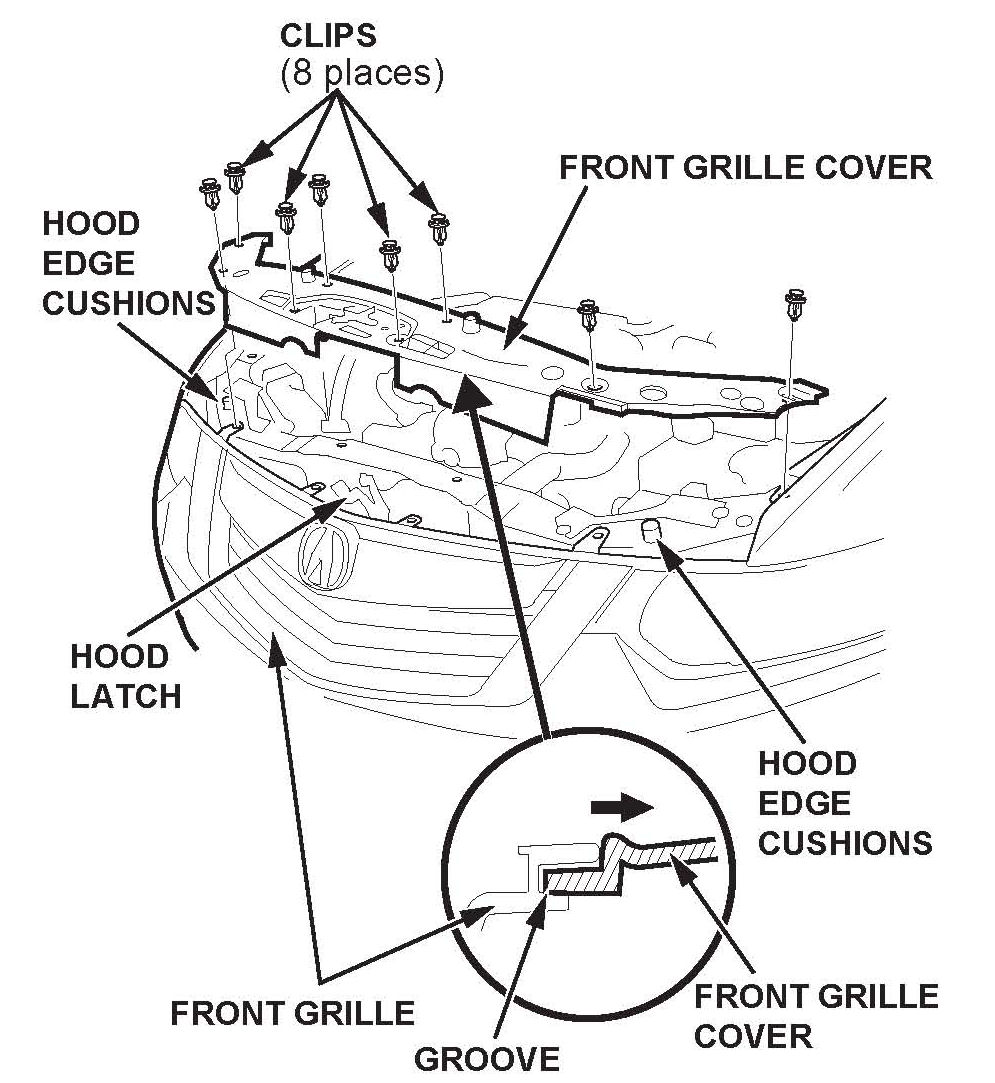 CLIPS
(8 places)

FRONT GRILLE COVER

HOOD
EDGE
CUSHIONS

HOOD
LATCH

HOOD
EDGE
CUSHIONS

FRONT GRILLE

GROOVE

FRONT GRILLE
COVER