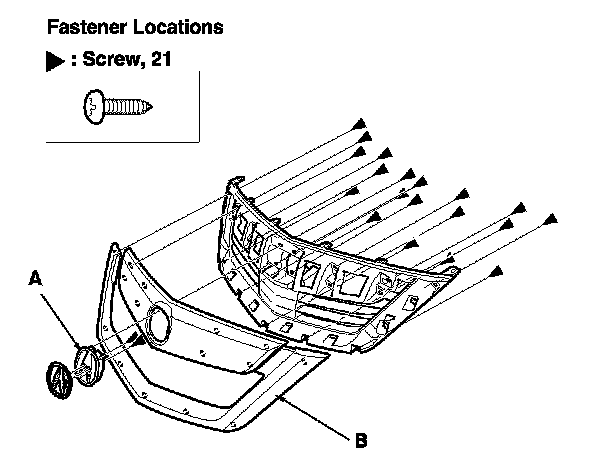 Fastener Locations

▶ : Screw, 21

A

B