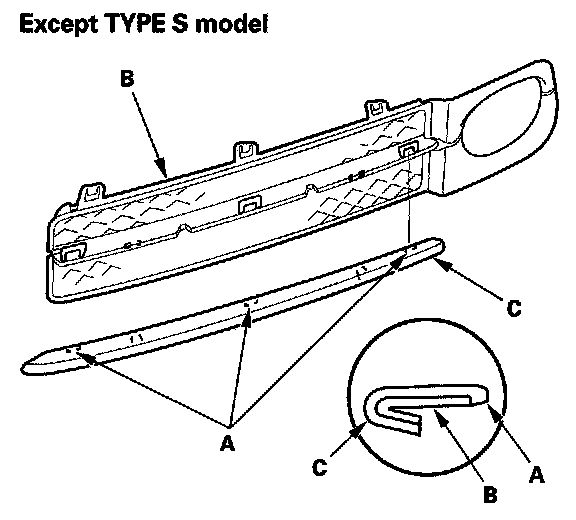 Except TYPE S model

B

C

A

C

B

A