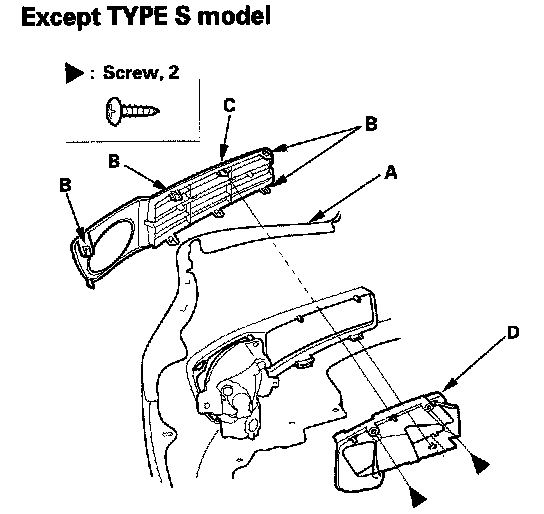 Except TYPE S model

▶ : Screw, 2

C
B
B
B
A
D