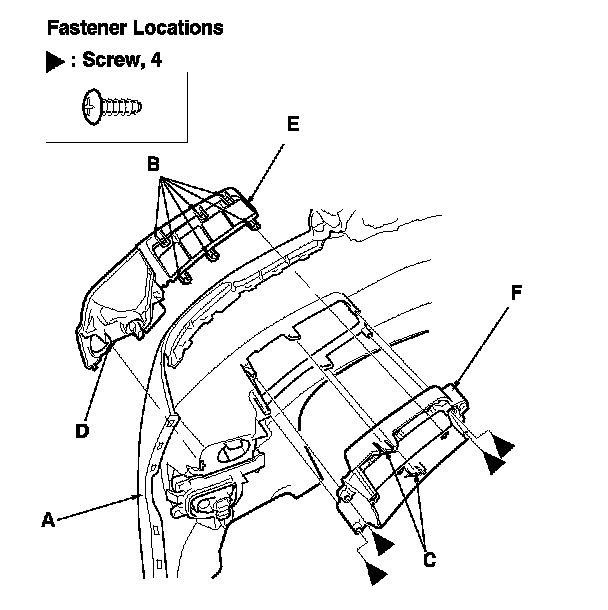 Fastener Locations

▶ : Screw, 4

E

B

F

D

A

C