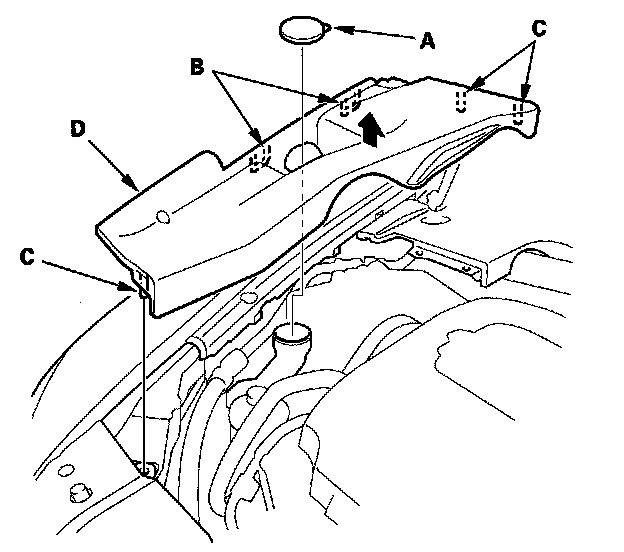 A
C
B
D
C