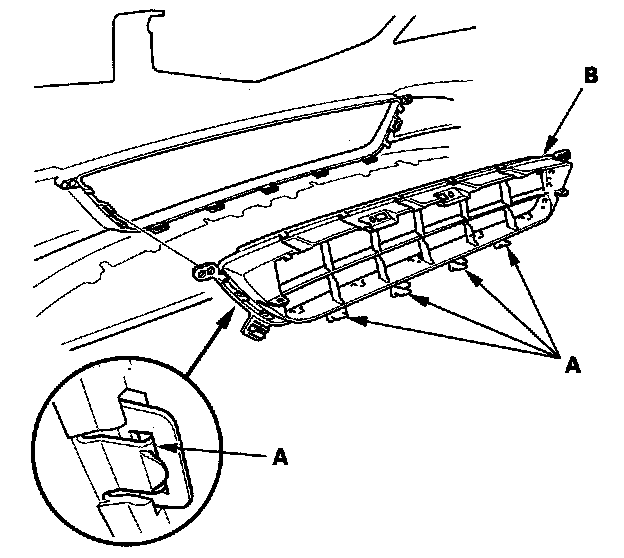 B
A
A