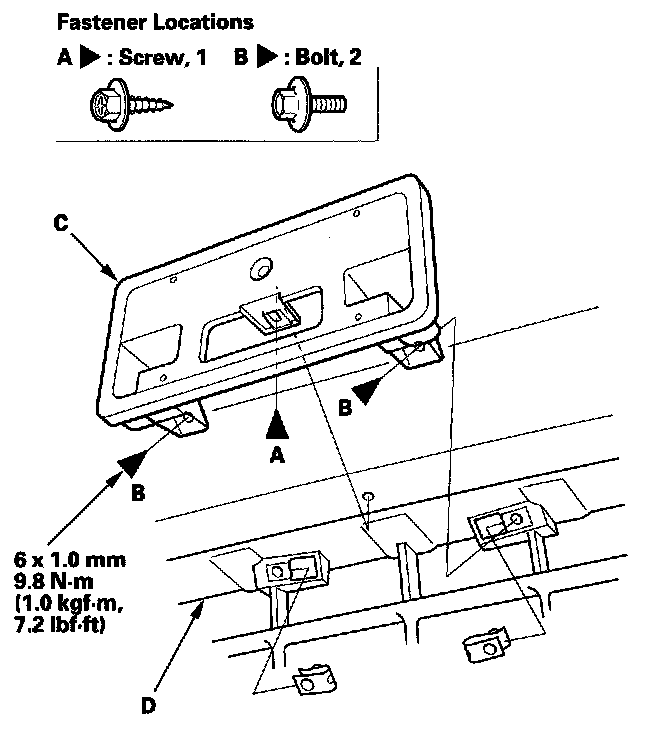 Fastener Locations

A ▶ : Screw, 1   B ▶ : Bolt, 2

C

B

A

B

6 x 1.0 mm
9.8 N·m
(1.0 kgf·m,
7.2 lbf·ft)

D