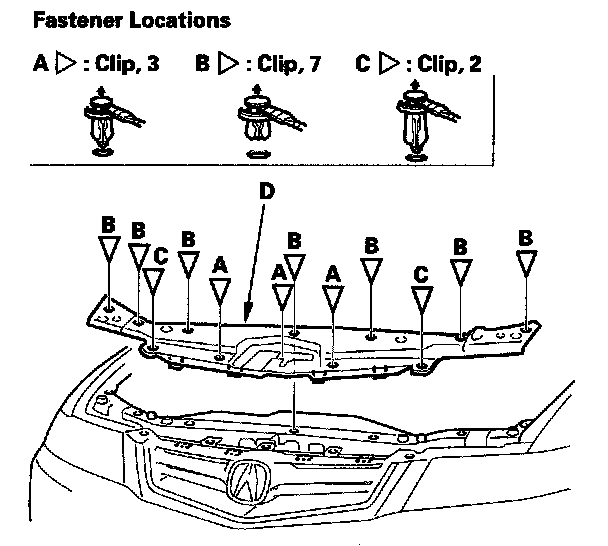 Fastener Locations

A ▷ : Clip, 3   B ▷ : Clip, 7   C ▷ : Clip, 2

D

B B C B A A B A B C B B