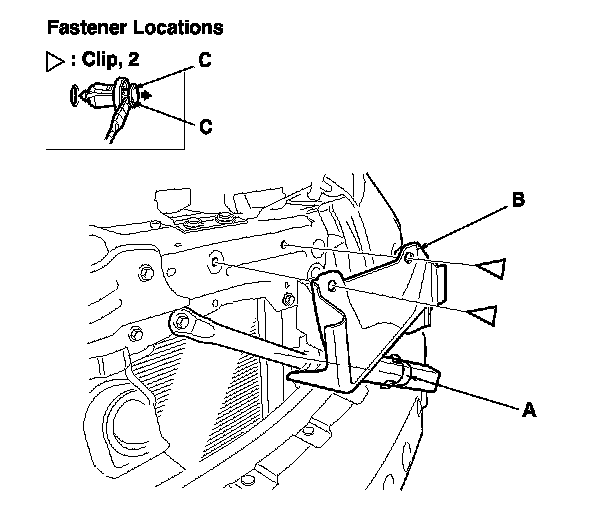 Fastener Locations

▷ : Clip, 2

C

C

B

A