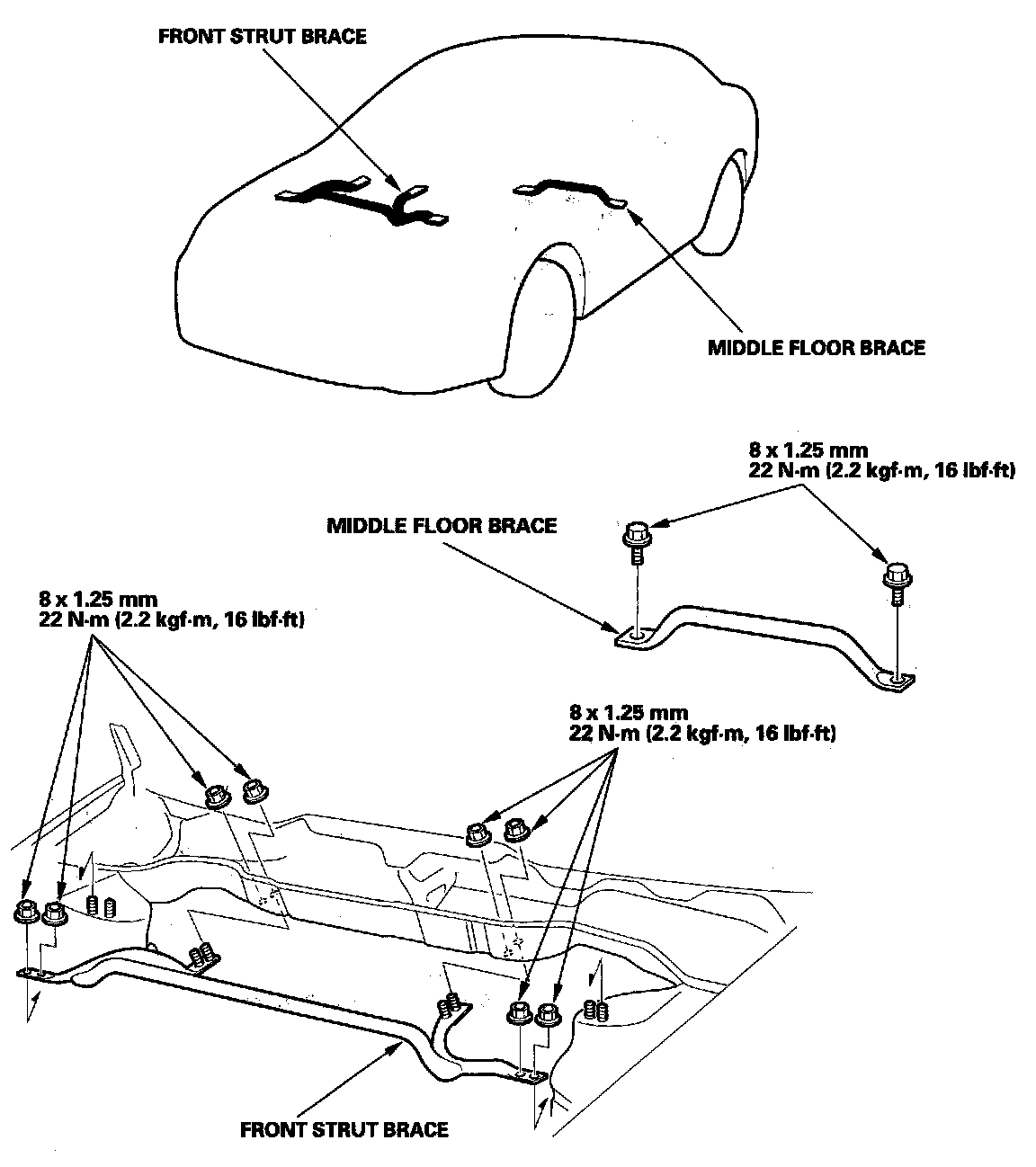 FRONT STRUT BRACE

MIDDLE FLOOR BRACE

8 x 1.25 mm
22 N·m (2.2 kgf·m, 16 lbf·ft)

MIDDLE FLOOR BRACE

8 x 1.25 mm
22 N·m (2.2 kgf·m, 16 lbf·ft)

8 x 1.25 mm
22 N·m (2.2 kgf·m, 16 lbf·ft)

FRONT STRUT BRACE