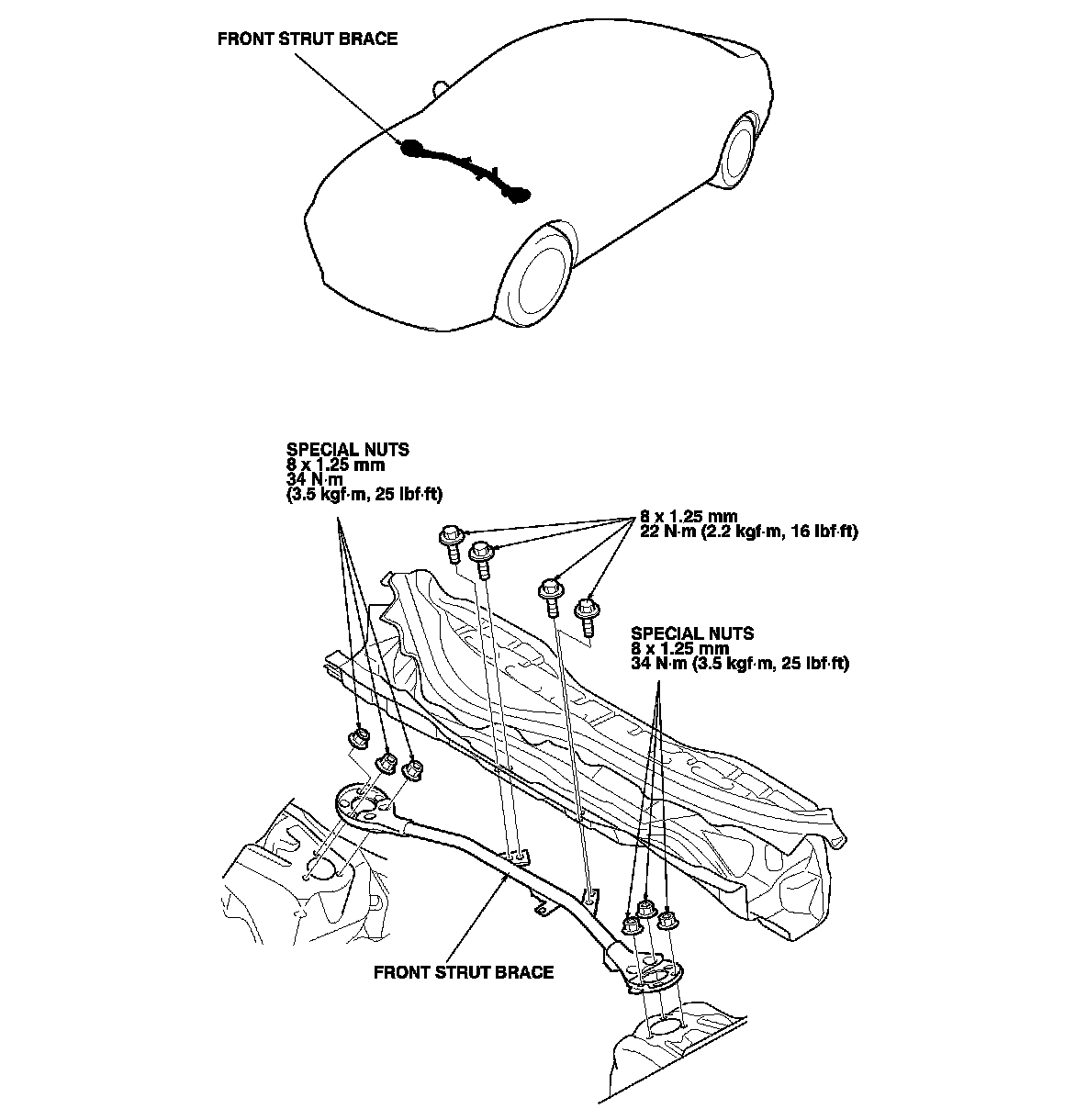 FRONT STRUT BRACE

SPECIAL NUTS
8 x 1.25 mm
34 N·m
(3.5 kgf·m, 25 lbf·ft)

8 x 1.25 mm
22 N·m (2.2 kgf·m, 16 lbf·ft)

SPECIAL NUTS
8 x 1.25 mm
34 N·m (3.5 kgf·m, 25 lbf·ft)

FRONT STRUT BRACE