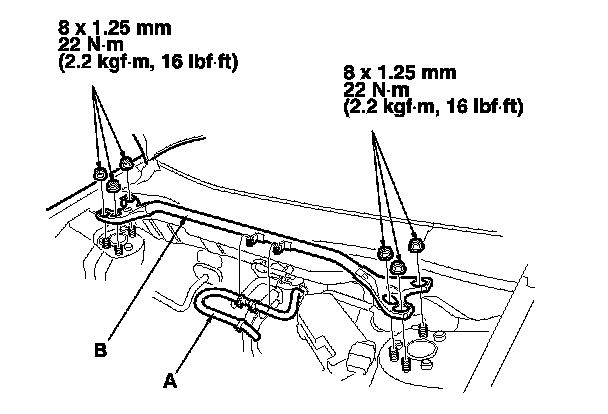 8 x 1.25 mm
22 N·m
(2.2 kgf·m, 16 lbf·ft)

8 x 1.25 mm
22 N·m
(2.2 kgf·m, 16 lbf·ft)

B

A