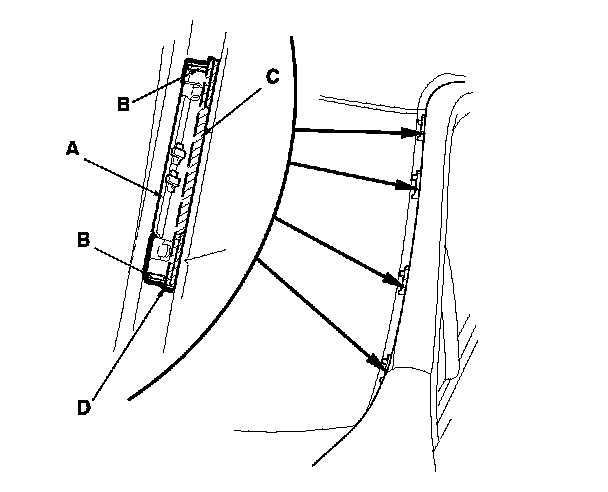 B
C
A
B
D