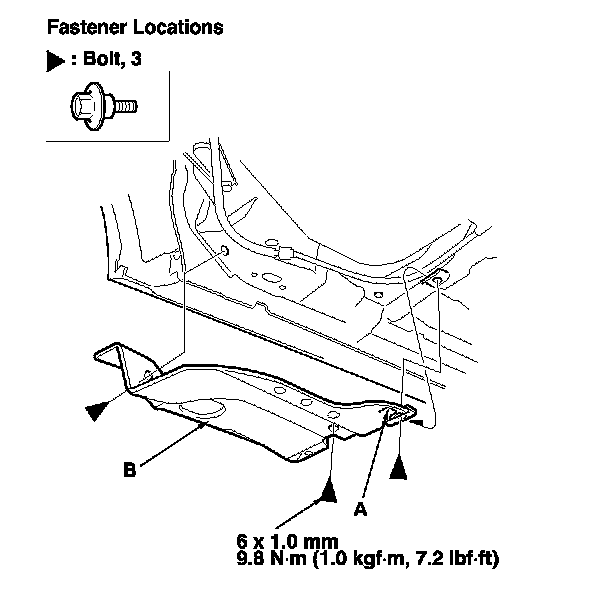 Fastener Locations

▶ : Bolt, 3

B

A

6 x 1.0 mm
9.8 N·m (1.0 kgf·m, 7.2 lbf·ft)