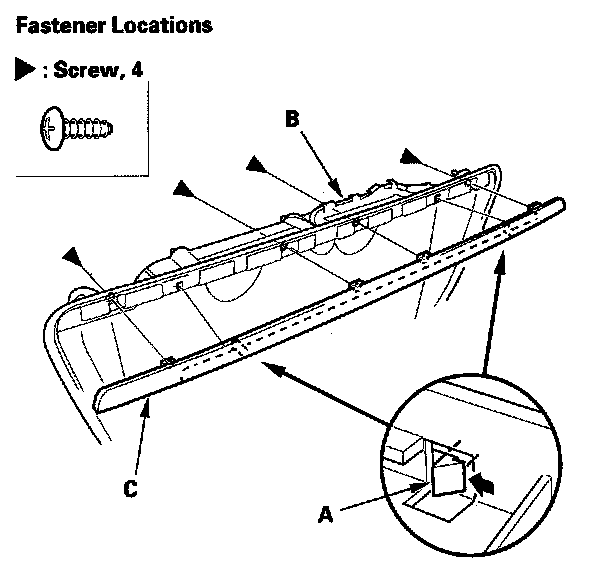 Fastener Locations

▶ : Screw, 4

B

C

A