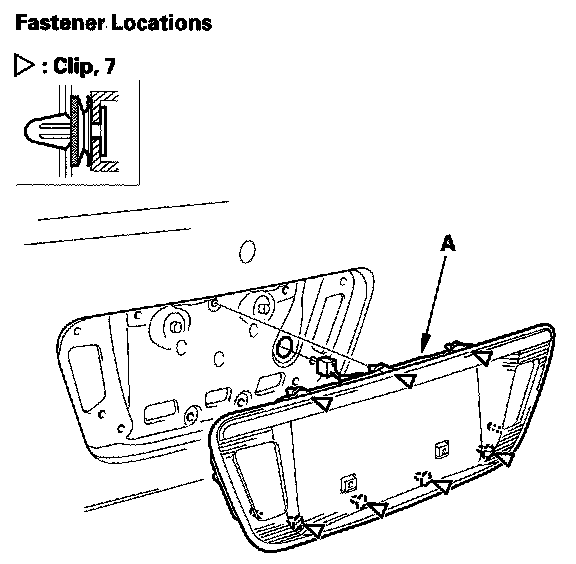 Fastener Locations

▷ : Clip, 7

A