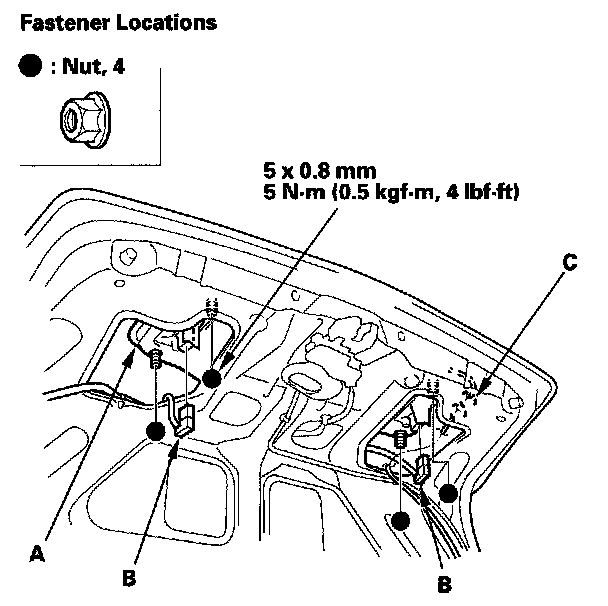 Fastener Locations

● : Nut, 4

5 x 0.8 mm
5 N·m (0.5 kgf·m, 4 lbf·ft)

C

A

B

B