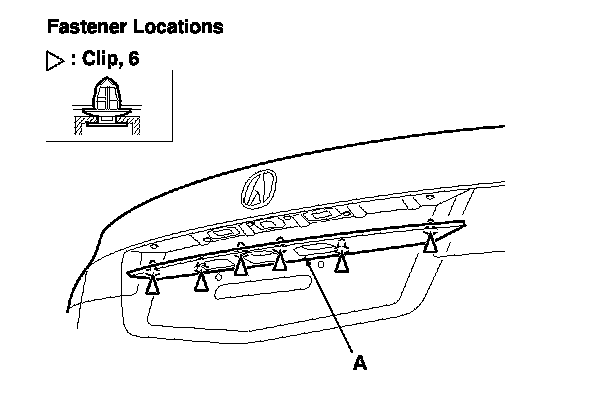 Fastener Locations

▷ : Clip, 6

A