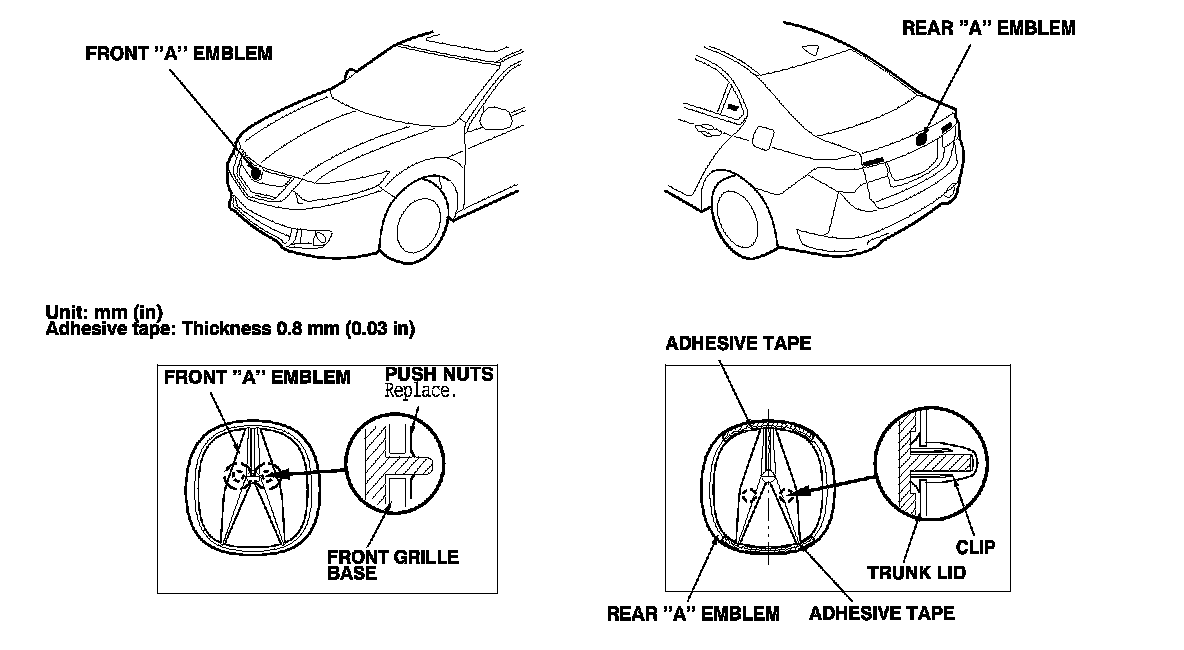 FRONT "A" EMBLEM

REAR "A" EMBLEM

Unit: mm (in)
Adhesive tape: Thickness 0.8 mm (0.03 in)

FRONT "A" EMBLEM

PUSH NUTS
Replace.

FRONT GRILLE BASE

ADHESIVE TAPE

CLIP

TRUNK LID

REAR "A" EMBLEM

ADHESIVE TAPE