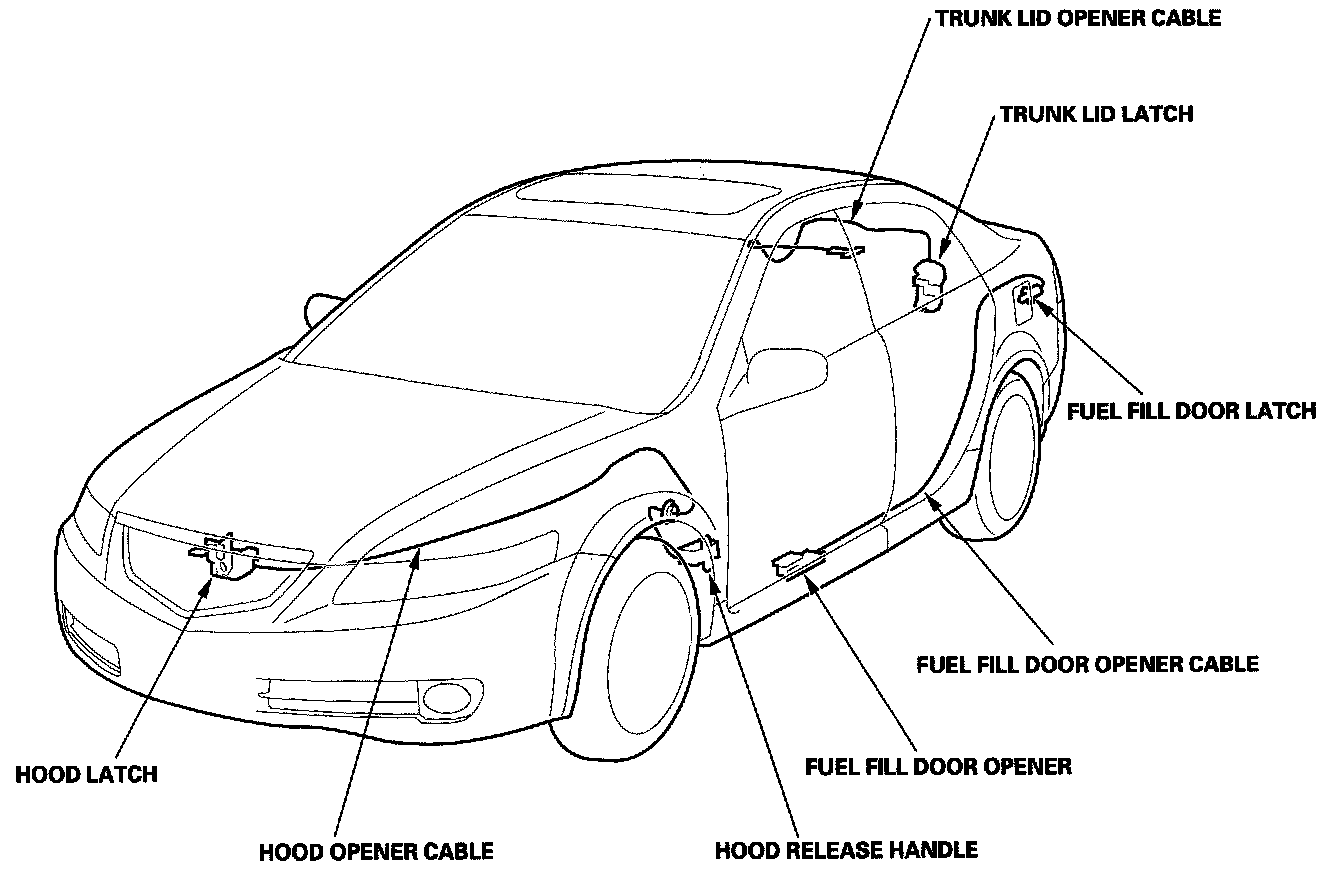 TRUNK LID OPENER CABLE

TRUNK LID LATCH

FUEL FILL DOOR LATCH

FUEL FILL DOOR OPENER CABLE

FUEL FILL DOOR OPENER

HOOD LATCH

HOOD OPENER CABLE

HOOD RELEASE HANDLE