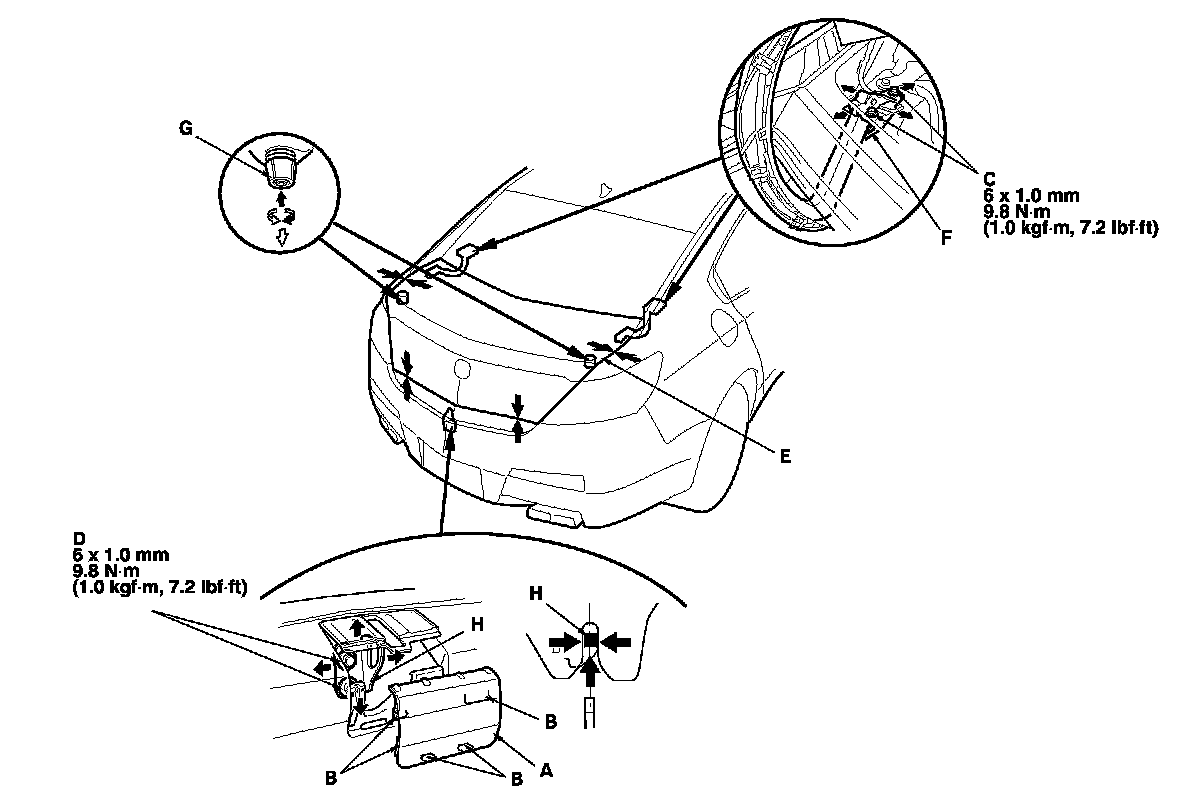 G

C
6 x 1.0 mm
9.8 N·m
(1.0 kgf·m, 7.2 lbf·ft)

F

E

D
6 x 1.0 mm
9.8 N·m
(1.0 kgf·m, 7.2 lbf·ft)

H

H

B

B

B

A