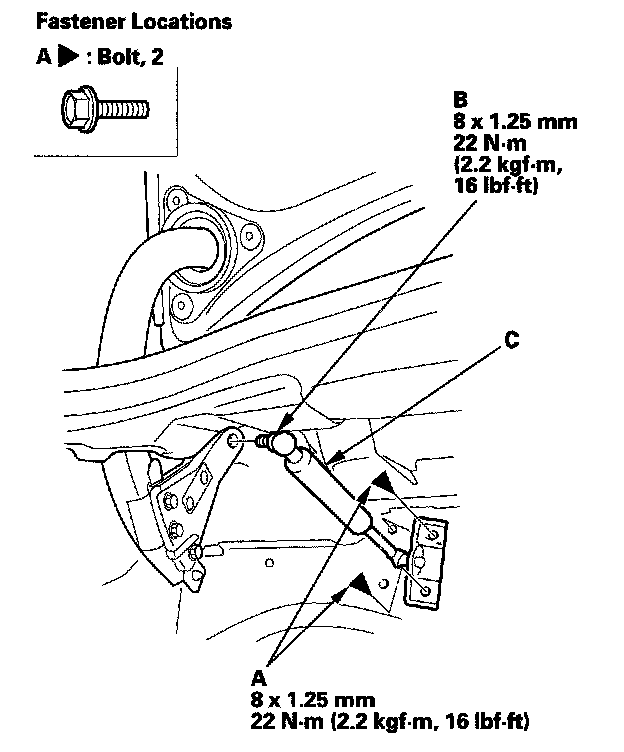 Fastener Locations

A ▶ : Bolt, 2

B
8 x 1.25 mm
22 N·m
(2.2 kgf·m,
16 lbf·ft)

C

A
8 x 1.25 mm
22 N·m (2.2 kgf·m, 16 lbf·ft)