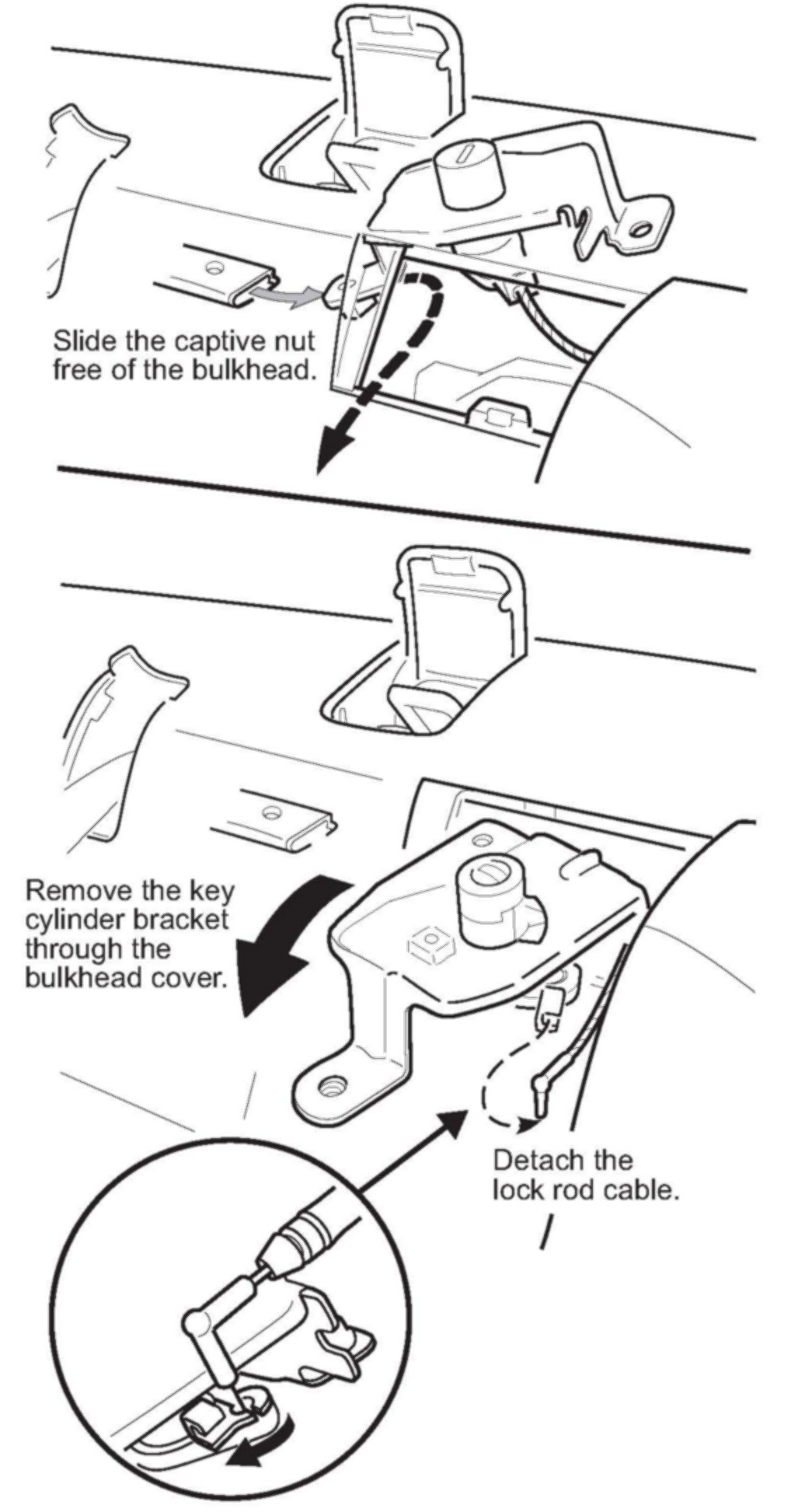 Slide the captive nut free of the bulkhead.

Remove the key cylinder bracket through the bulkhead cover.

Detach the lock rod cable.