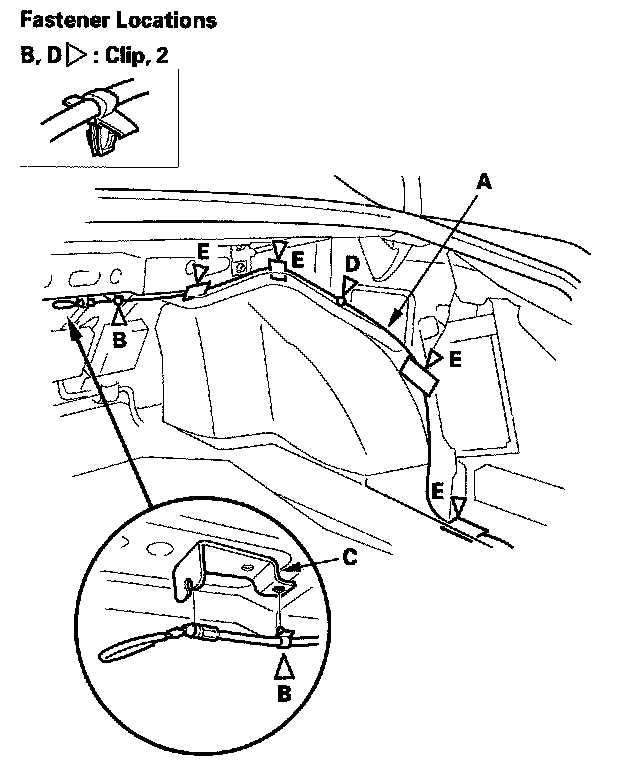 Fastener Locations

B, D ▷ : Clip, 2

A
E
E
D
B
E
E
C
B