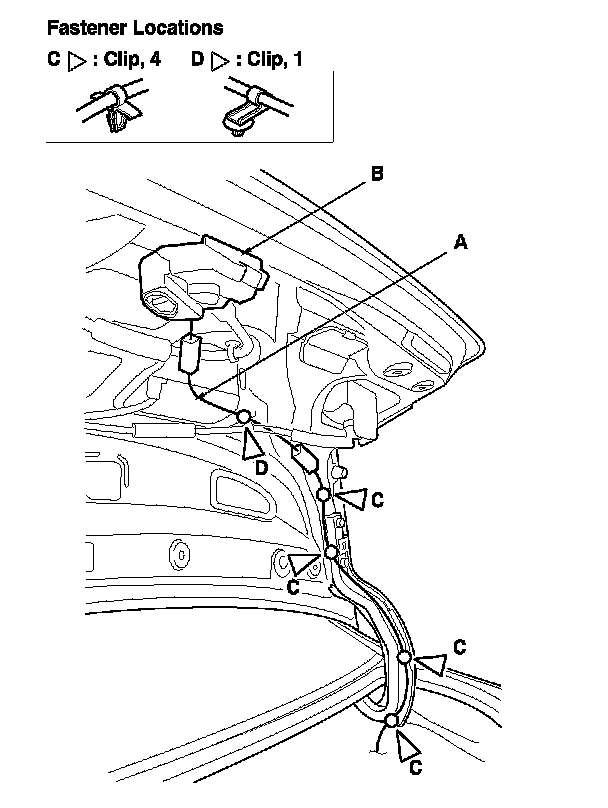 Fastener Locations

C ▷ : Clip, 4 D ▷ : Clip, 1

B

A

D

C

C

C

C