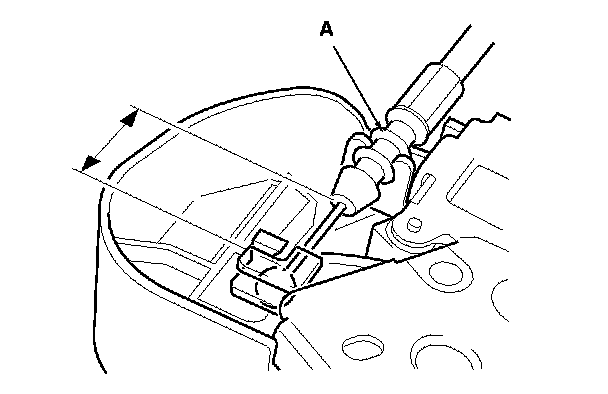 A