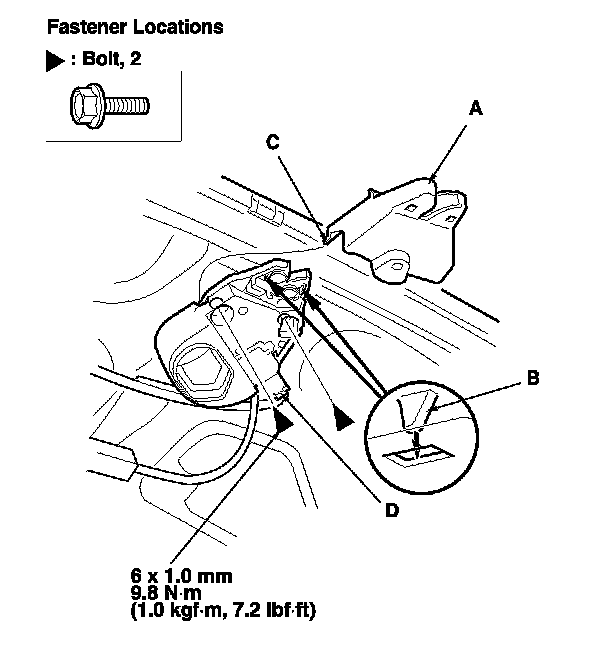 Fastener Locations

▶ : Bolt, 2

A

C

B

D

6 x 1.0 mm
9.8 N·m
(1.0 kgf·m, 7.2 lbf·ft)