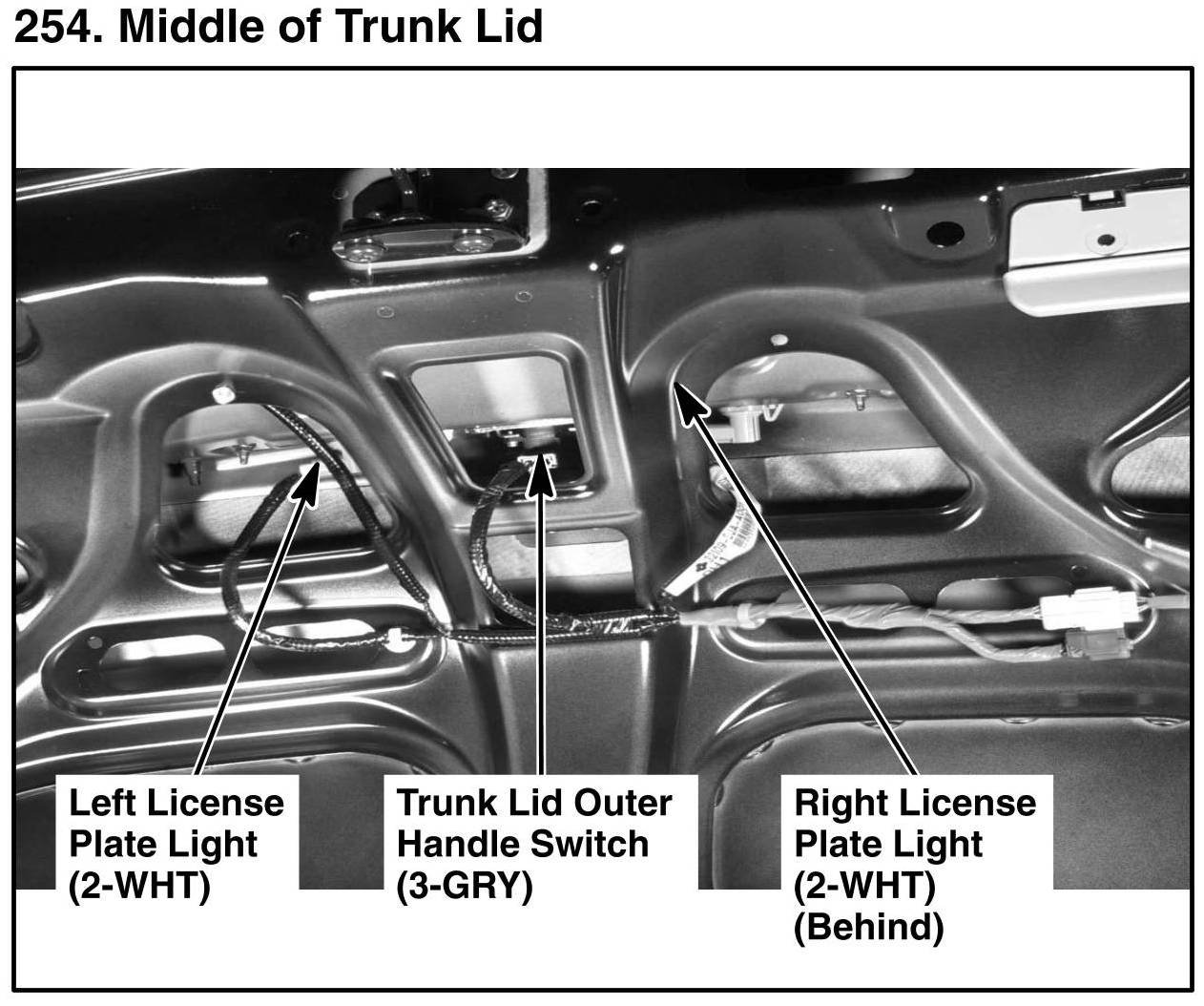 254. Middle of Trunk Lid

Left License Plate Light (2-WHT)

Trunk Lid Outer Handle Switch (3-GRY)

Right License Plate Light (2-WHT) (Behind)