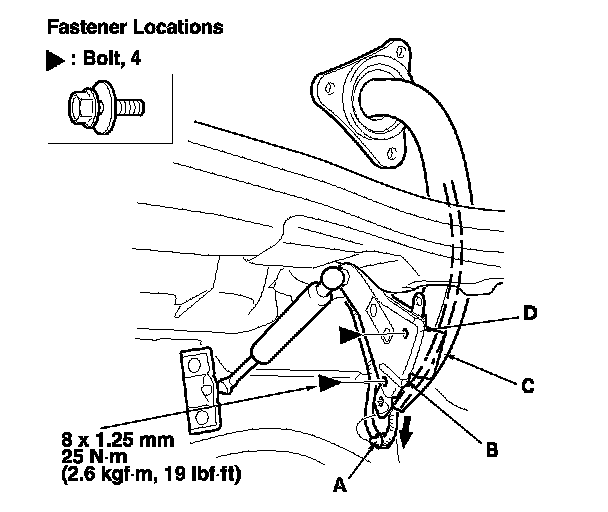 Fastener Locations

▶ : Bolt, 4

D

C

B

A

8 x 1.25 mm
25 N·m
(2.6 kgf·m, 19 lbf·ft)