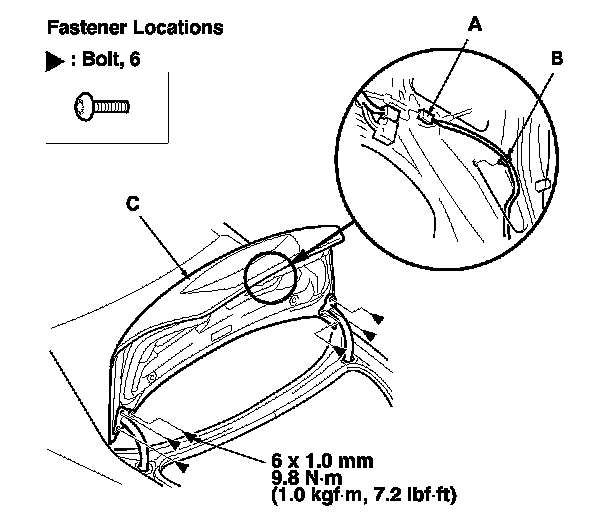 Fastener Locations

▶ : Bolt, 6

A

B

C

6 x 1.0 mm
9.8 N·m
(1.0 kgf·m, 7.2 lbf·ft)