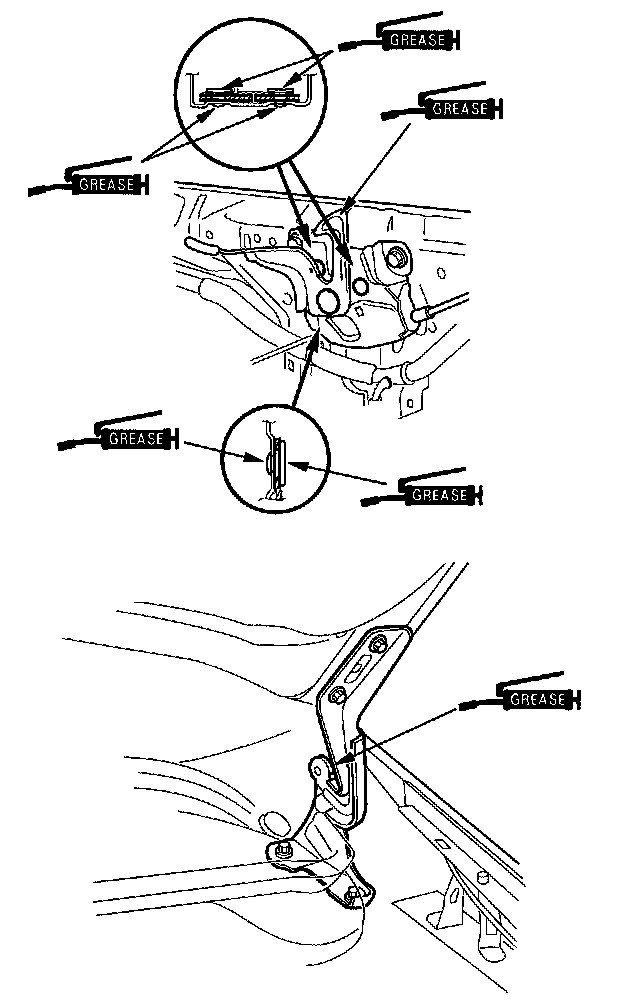 GREASE

GREASE

GREASE

GREASE

GREASE

GREASE