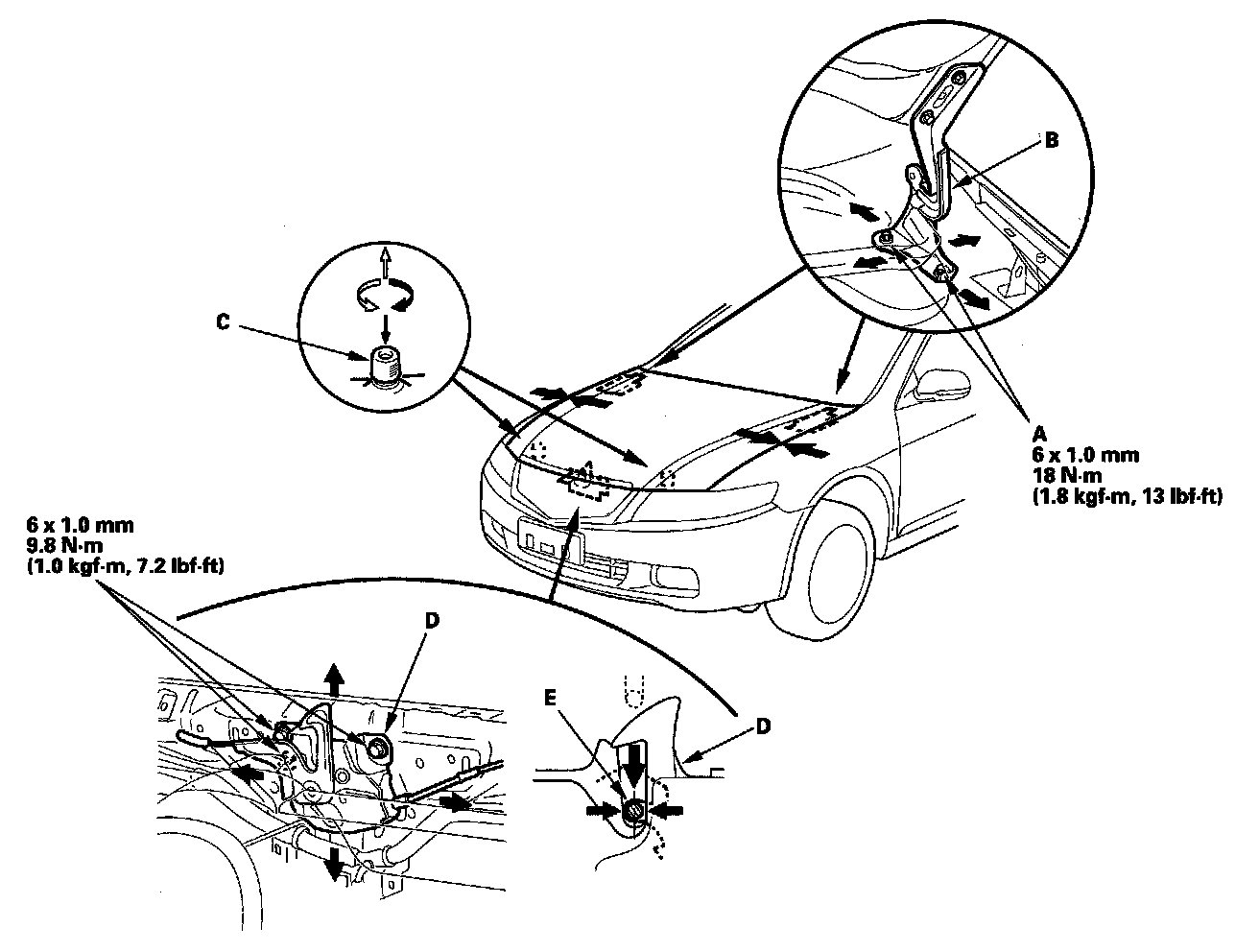 B

C

A
6 x 1.0 mm
18 N·m
(1.8 kgf·m, 13 lbf·ft)

6 x 1.0 mm
9.8 N·m
(1.0 kgf·m, 7.2 lbf·ft)

D

E

D