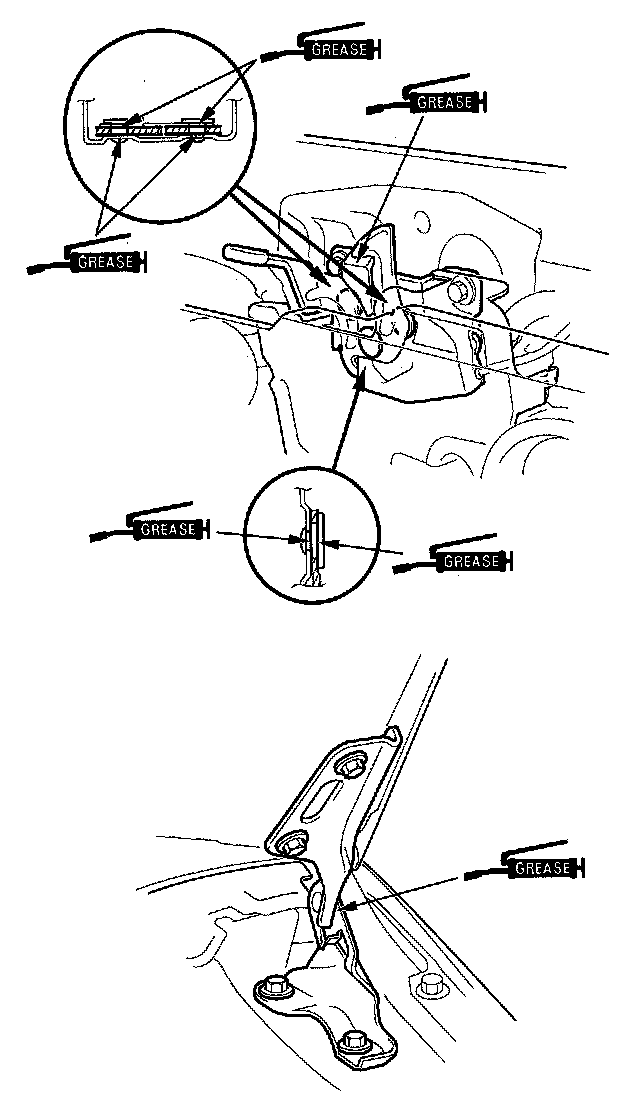 GREASE
GREASE
GREASE
GREASE
GREASE
GREASE