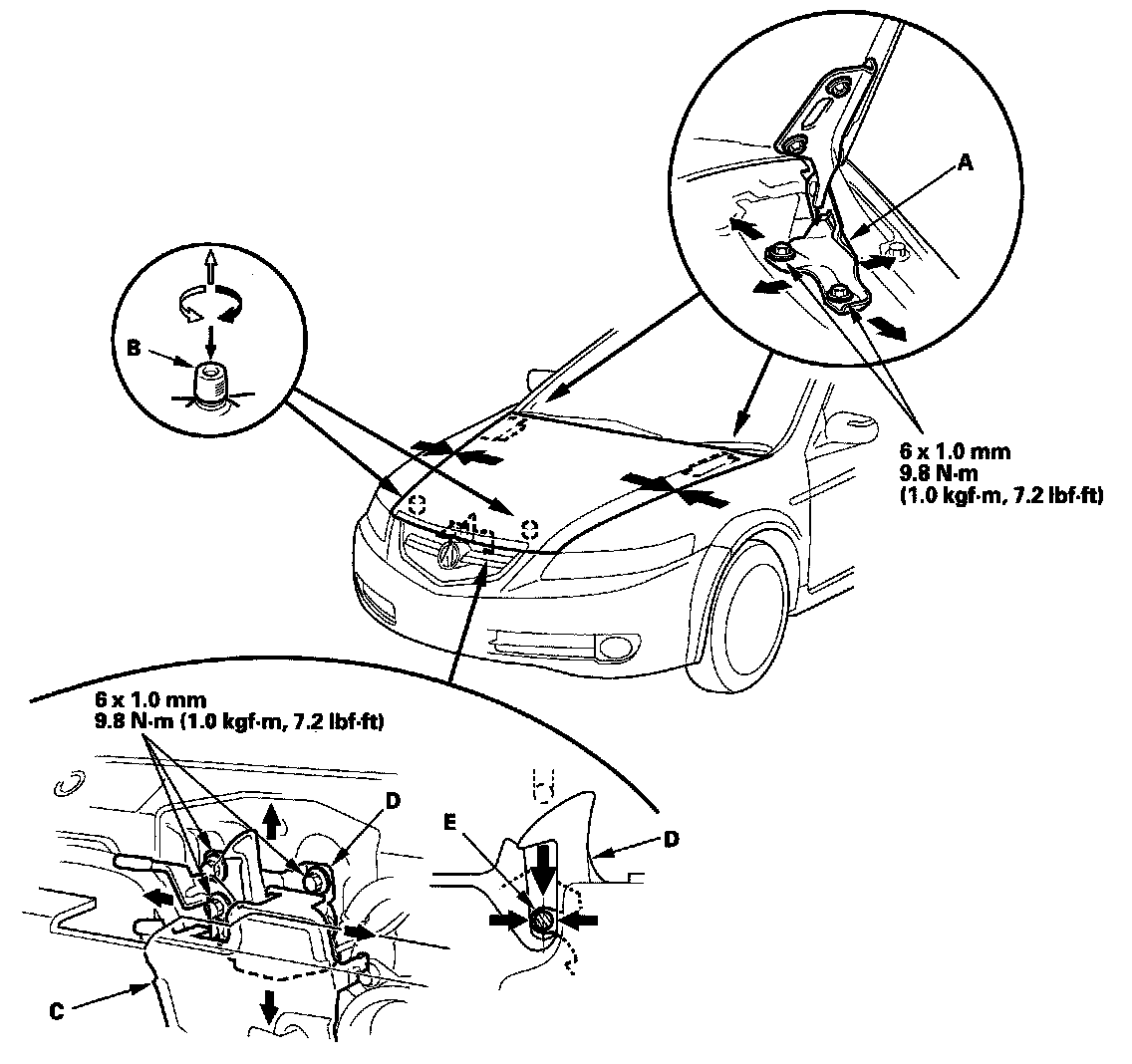 A

B

6 x 1.0 mm
9.8 N·m
(1.0 kgf·m, 7.2 lbf·ft)

6 x 1.0 mm
9.8 N·m (1.0 kgf·m, 7.2 lbf·ft)

D

E

D

C